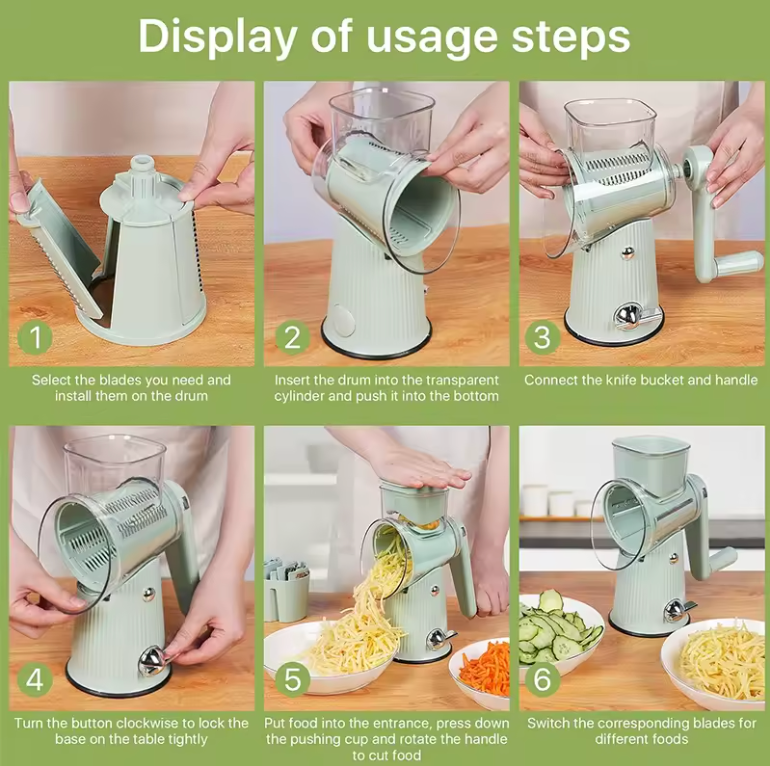 Display of usage steps

1

Select the blades you need and install them on the drum

2

Insert the drum into the transparent cylinder and push it into the bottom

3

Connect the knife bucket and handle

4

Turn the button clockwise to lock the base on the table tightly

5

Put food into the entrance, press down the pushing cup and rotate the handle to cut food

6

Switch the corresponding blades for different foods