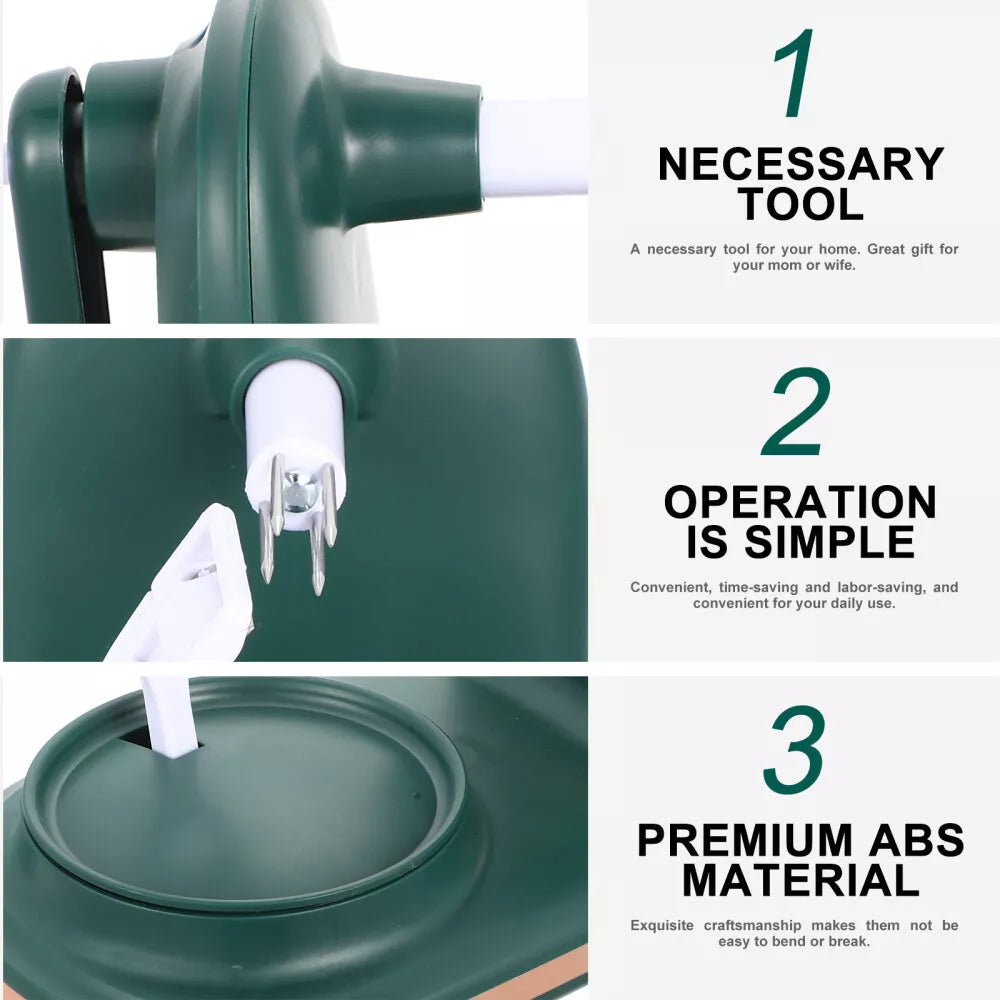 1

NECESSARY TOOL

A necessary tool for your home. Great gift for your mom or wife.

2

OPERATION IS SIMPLE

Convenient, time-saving and labor-saving, and convenient for your daily use.

3

PREMIUM ABS MATERIAL

Exquisite craftsmanship makes them not be easy to bend or break.