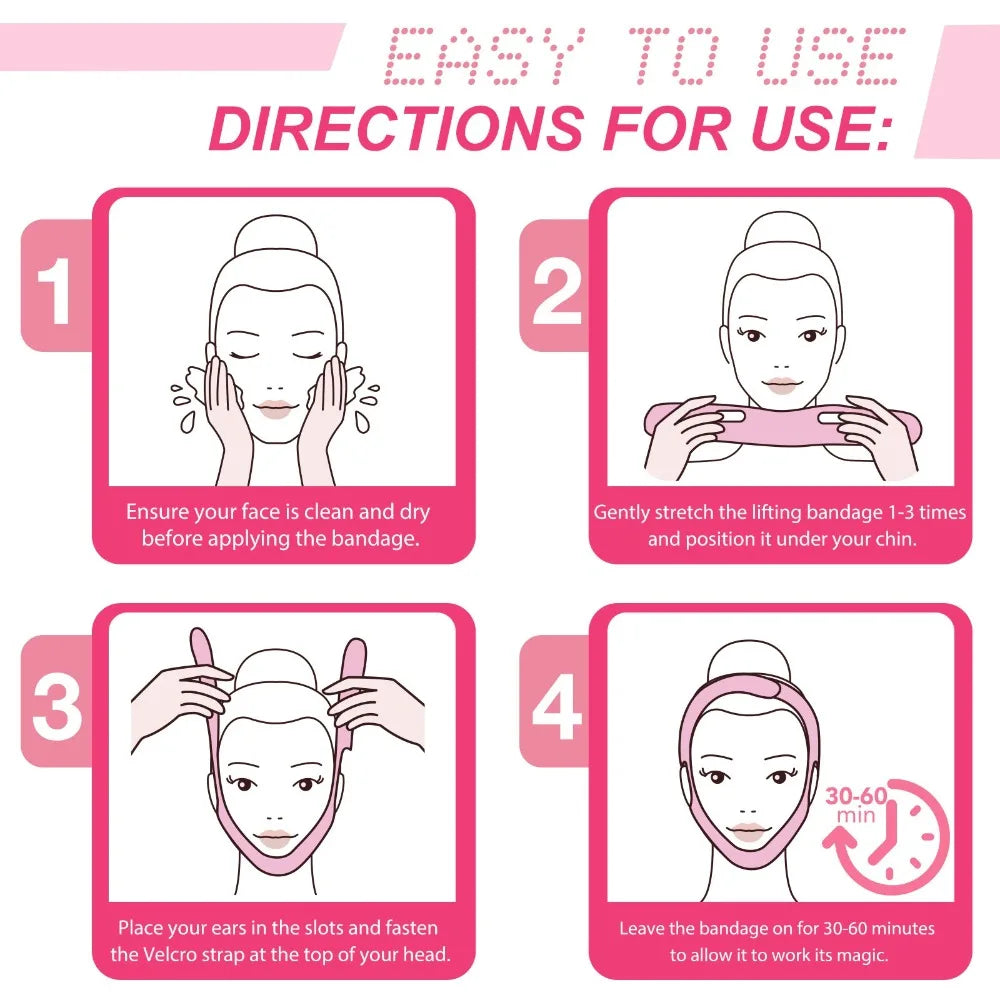 EASY TO USE
DIRECTIONS FOR USE:

1
Ensure your face is clean and dry before applying the bandage.

2
Gently stretch the lifting bandage 1-3 times and position it under your chin.

3
Place your ears in the slots and fasten the Velcro strap at the top of your head.

4
30-60 min
Leave the bandage on for 30-60 minutes to allow it to work its magic.