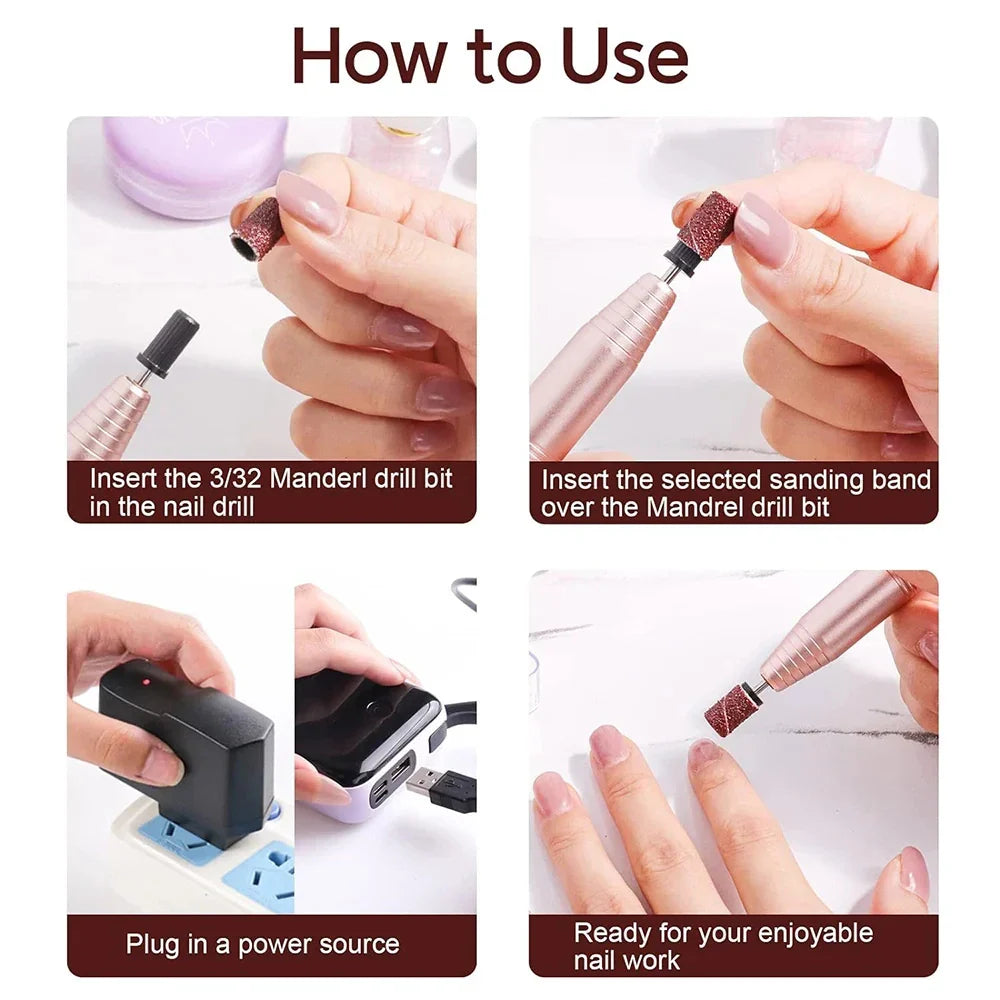 How to Use

Insert the 3/32 Manderl drill bit in the nail drill

Insert the selected sanding band over the Mandrel drill bit

Plug in a power source

Ready for your enjoyable nail work